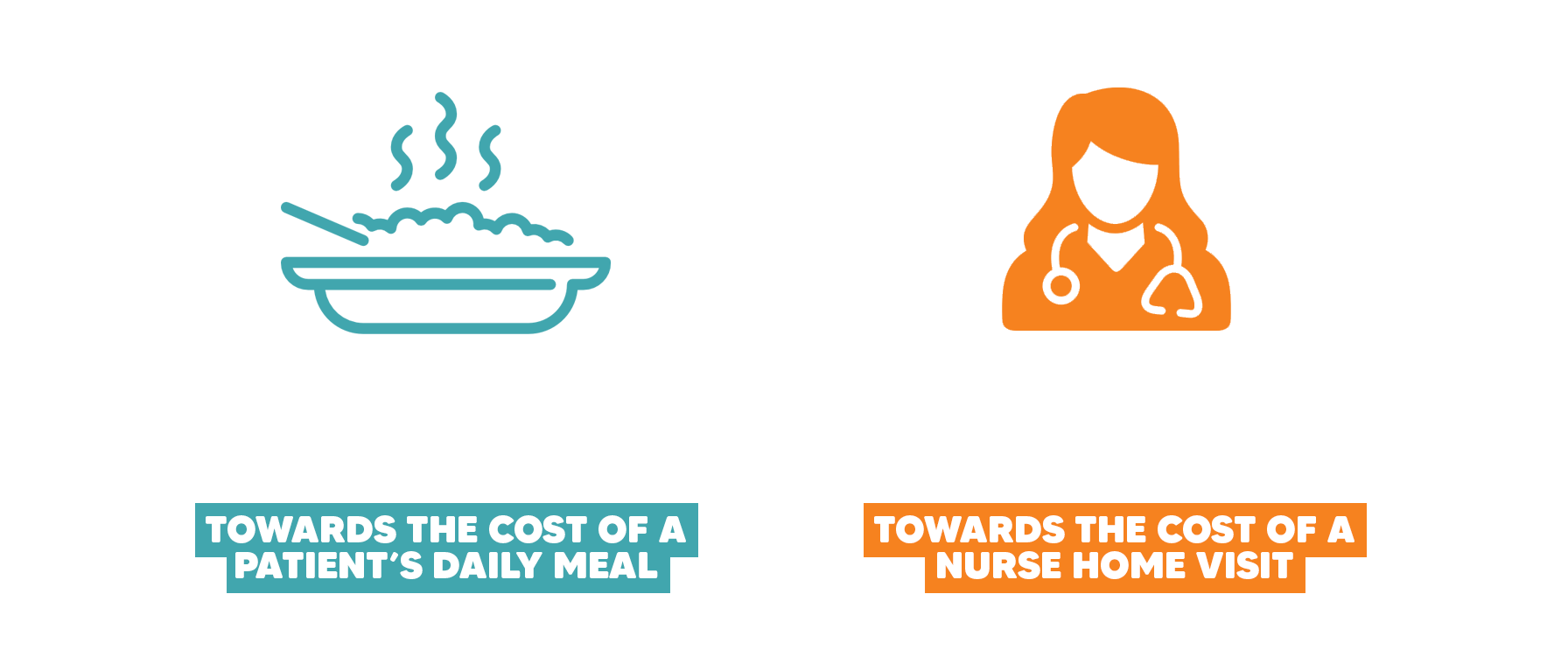 TOWARDS THE COST OF A PATIENT'S DAILY MEAL

TOWARDS THE COST OF A NURSE HOME VISIT