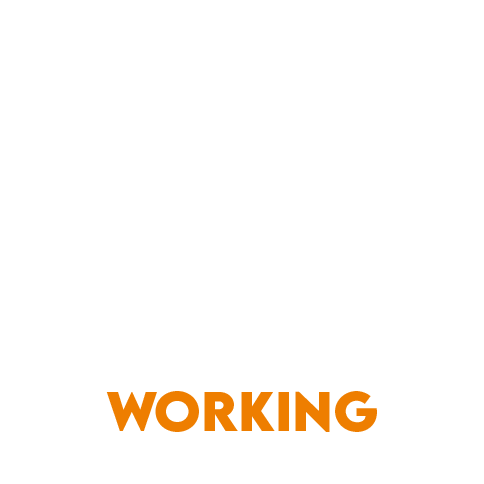 WORKING